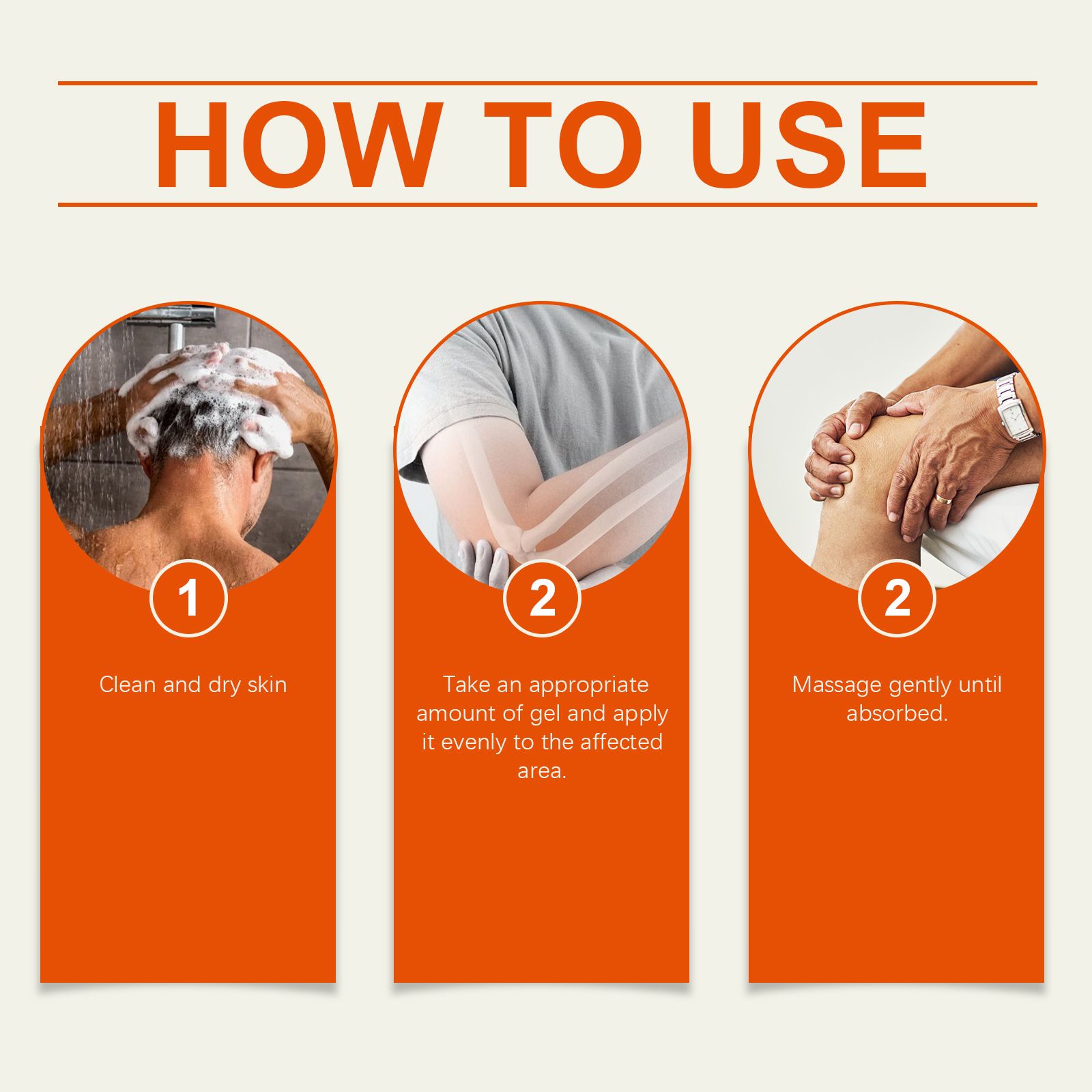 HOW TO USE

1

Clean and dry skin

2

Take an appropriate amount of gel and apply it evenly to the affected area.

2

Massage gently until absorbed.